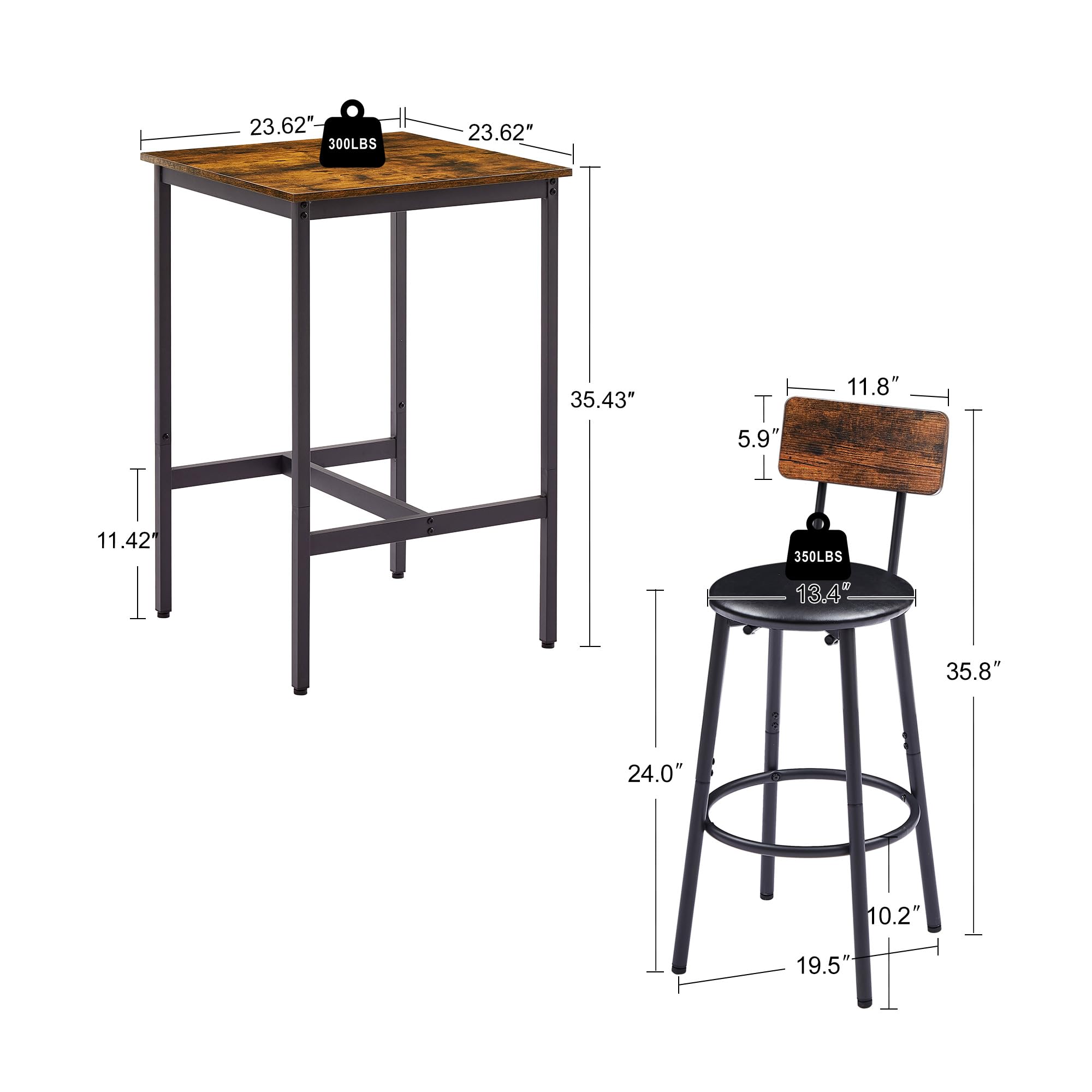 23.62″

300LBS

23.62″

35.43″

11.42″

11.8″

5.9″

350LBS

13.4″

35.8″

24.0″

10.2″

19.5″