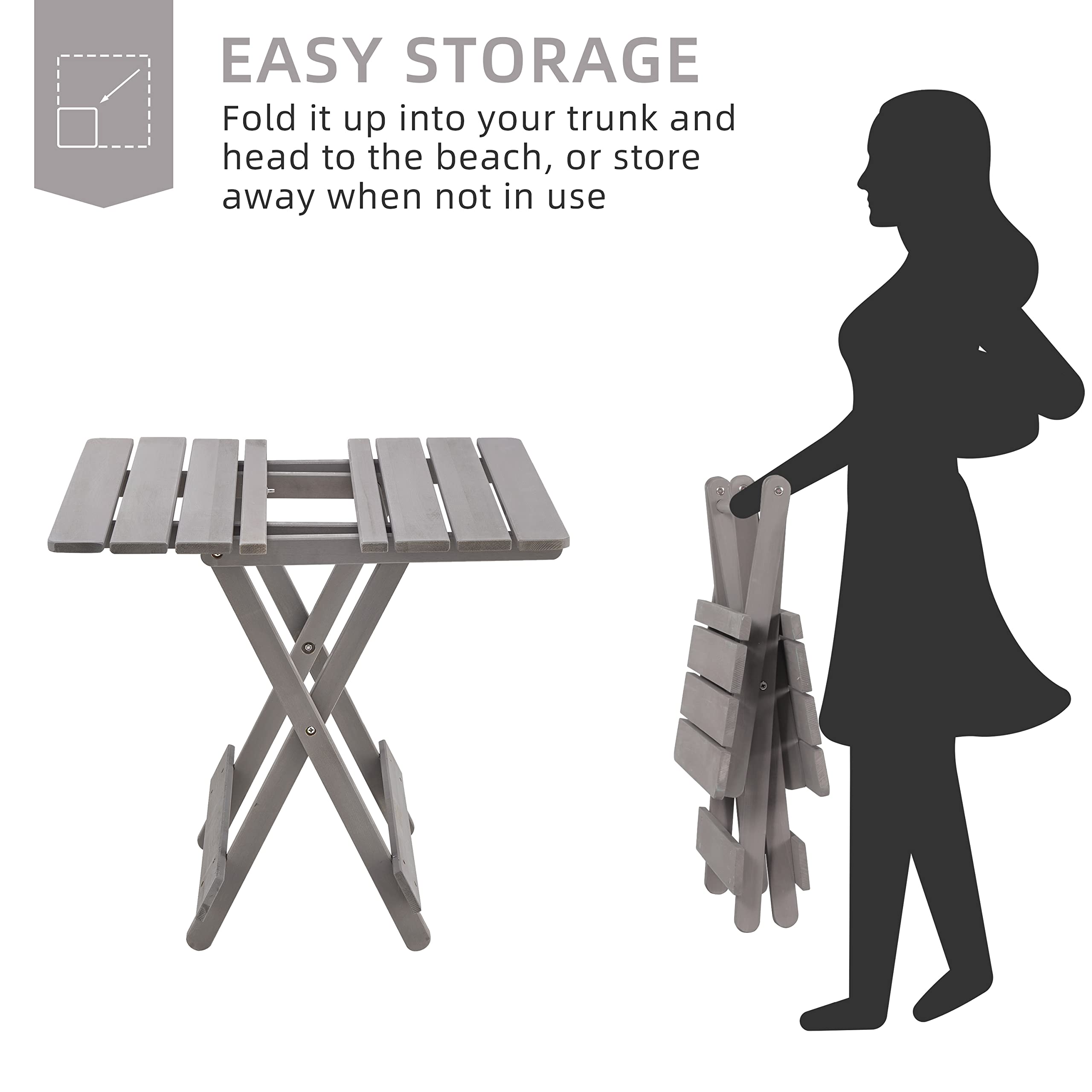 EASY STORAGE

Fold it up into your trunk and head to the beach, or store away when not in use